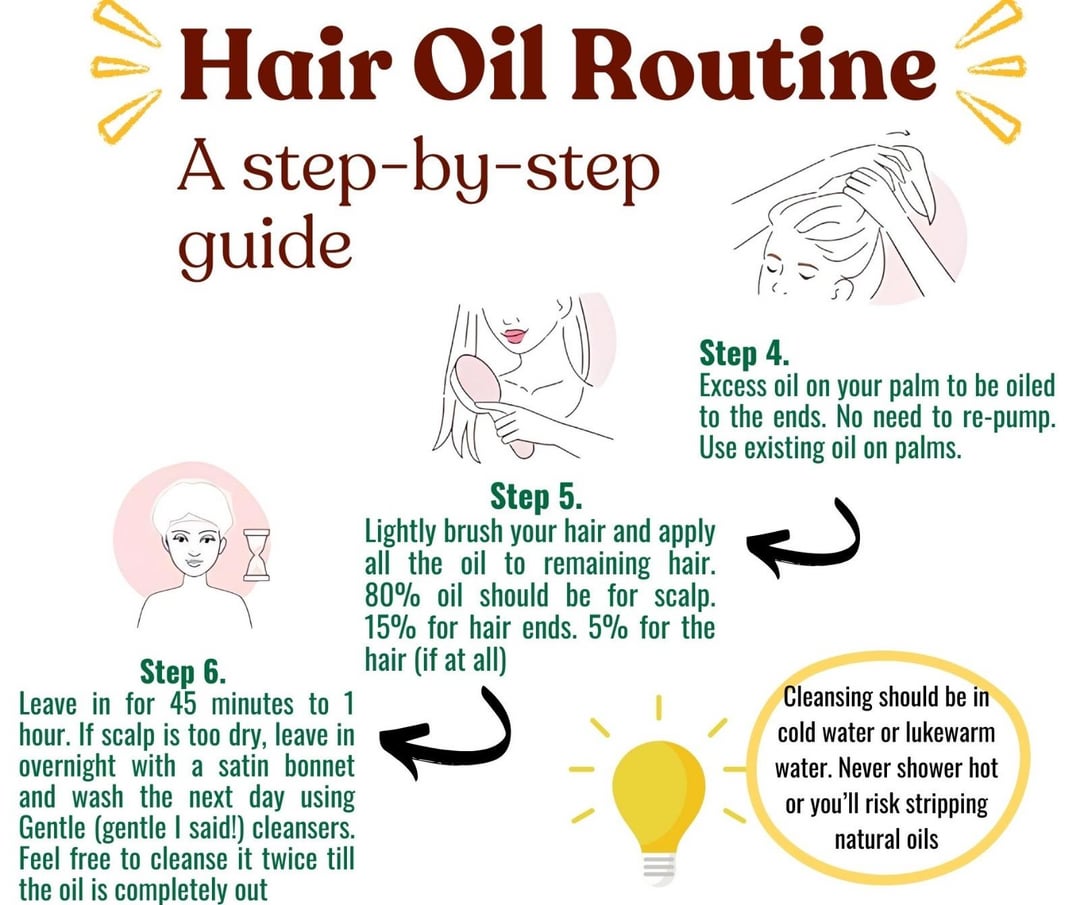 Hair Oil Routine

A step-by-step guide

Step 4.
Excess oil on your palm to be oiled to the ends. No need to re-pump. Use existing oil on palms.

Step 5.
Lightly brush your hair and apply all the oil to remaining hair. 80% oil should be for scalp. 15% for hair ends. 5% for the hair (if at all)

Step 6.
Leave in for 45 minutes to 1 hour. If scalp is too dry, leave in overnight with a satin bonnet and wash the next day using Gentle (gentle I said!) cleansers. Feel free to cleanse it twice till the oil is completely out

Cleansing should be in cold water or lukewarm water. Never shower hot or you'll risk stripping natural oils